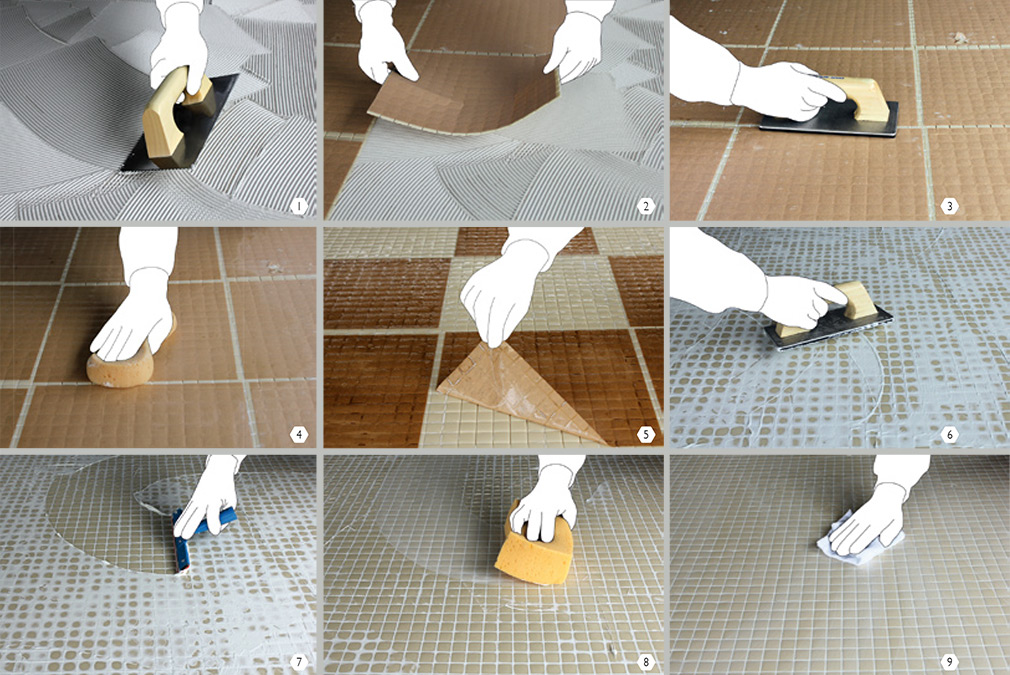 1
2
3
4
5
6
7
8
9